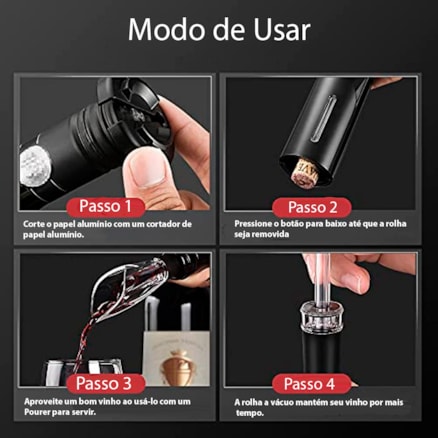 Modo de Usar

Passo 1

Corte o papel alumínio com um cortador de papel alumínio.

Passo 2

Pressione o botão para baixo até que a rolha seja removida

Passo 3

Aproveite um bom vinho ao usá-lo com um Pourer para servir.

Passo 4

A rolha a vácuo mantém seu vinho por mais tempo.